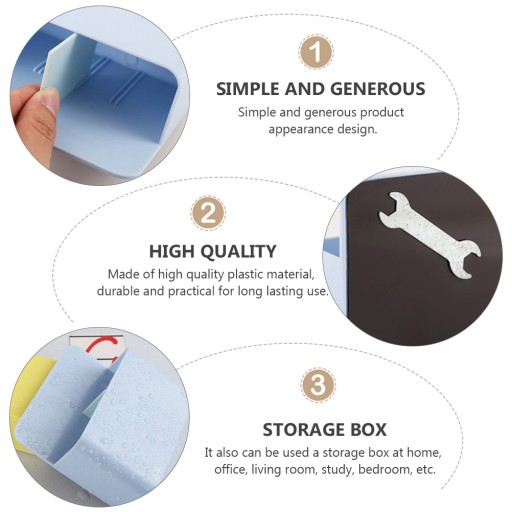 1

SIMPLE AND GENEROUS

Simple and generous product appearance design.

2

HIGH QUALITY

Made of high quality plastic material, durable and practical for long lasting use.

3

STORAGE BOX

It also can be used a storage box at home, office, living room, study, bedroom, etc.