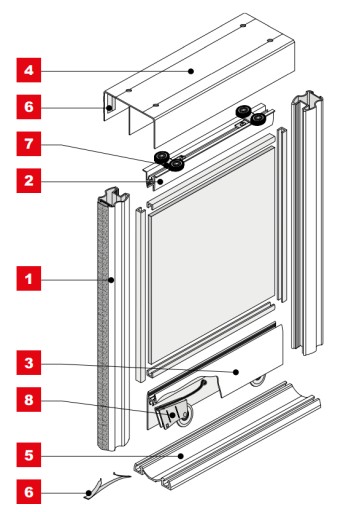 4
6
7
2
1
3
8
5
6