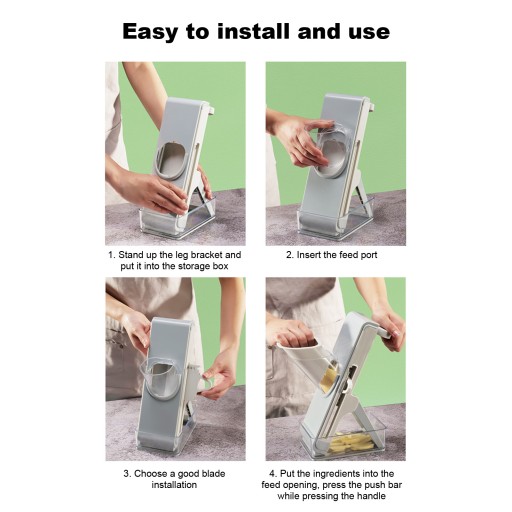 Easy to install and use

1. Stand up the leg bracket and put it into the storage box

2. Insert the feed port

3. Choose a good blade installation

4. Put the ingredients into the feed opening, press the push bar while pressing the handle