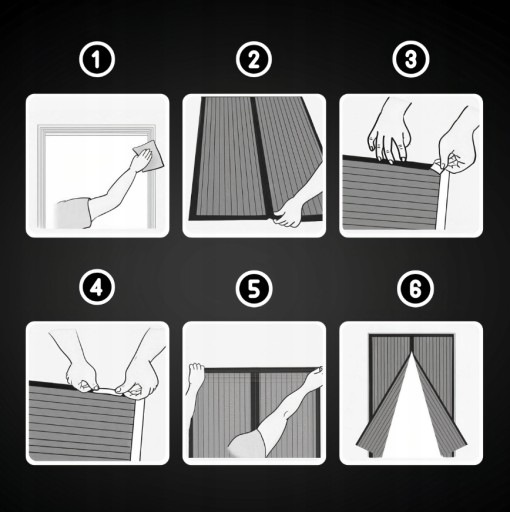 1

2

3

4

5

6