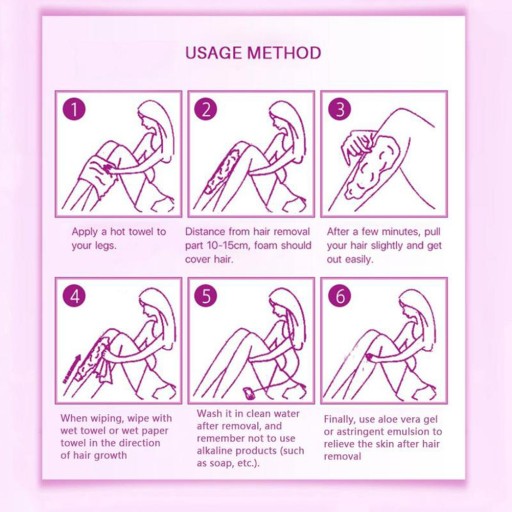 USAGE METHOD

1

Apply a hot towel to your legs.

2

Distance from hair removal part 10-15cm, foam should cover hair.

3

After a few minutes, pull your hair slightly and get out easily.

4

When wiping, wipe with wet towel or wet paper towel in the direction of hair growth

5

Wash it in clean water after removal, and remember not to use alkaline products (such as soap, etc.).

6

Finally, use aloe vera gel or astringent emulsion to relieve the skin after hair removal