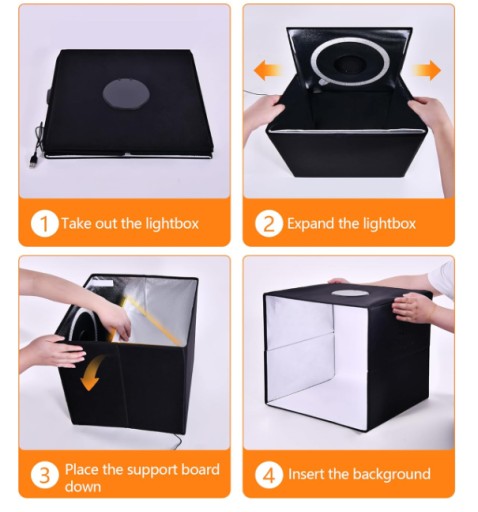 1 Take out the lightbox

2 Expand the lightbox

3 Place the support board down

4 Insert the background