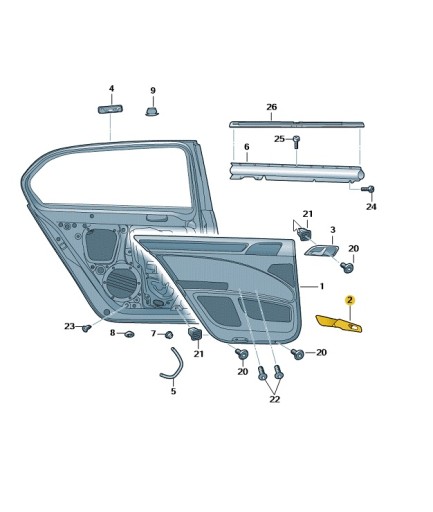 4
9
26
25
6
24
21
3
20
1
2
23
8
7
21
20
20
5
22