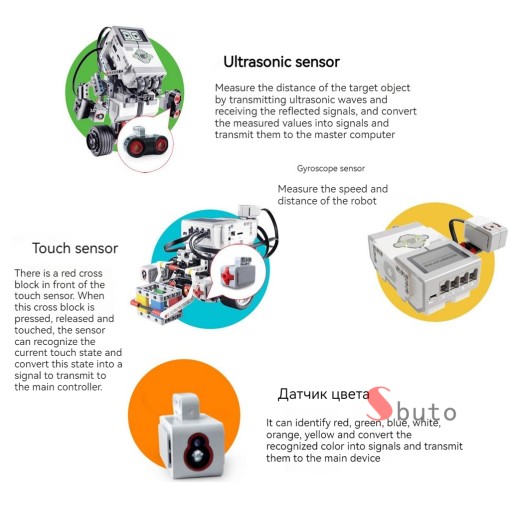 Ultrasonic sensor

Measure the distance of the target object by transmitting ultrasonic waves and receiving the reflected signals, and convert the measured values into signals and transmit them to the master computer

Gyroscope sensor

Measure the speed and distance of the robot

Touch sensor

There is a red cross block in front of the touch sensor. When this cross block is pressed, released and touched, the sensor can recognize the current touch state and convert this state into a signal to transmit to the main controller.

Датчик цвета

Sbuto

It can identify red, green, blue, white, orange, yellow and convert the recognized color into signals and transmit them to the main device