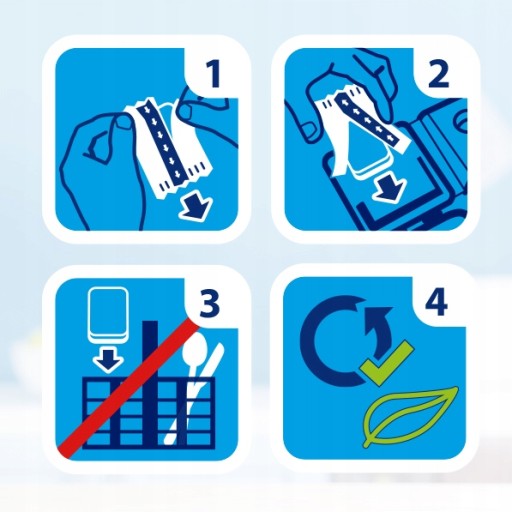 1

2

3

4