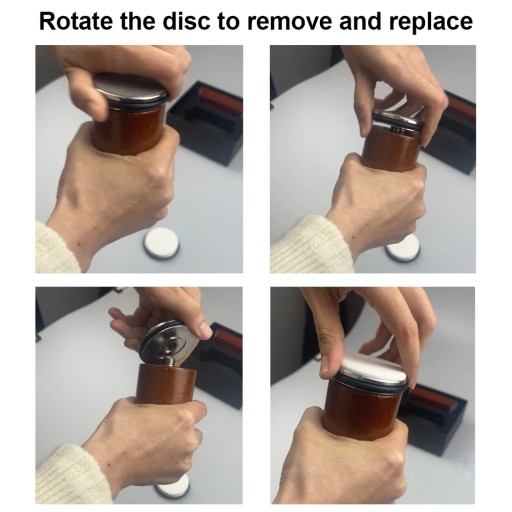 Rotate the disc to remove and replace