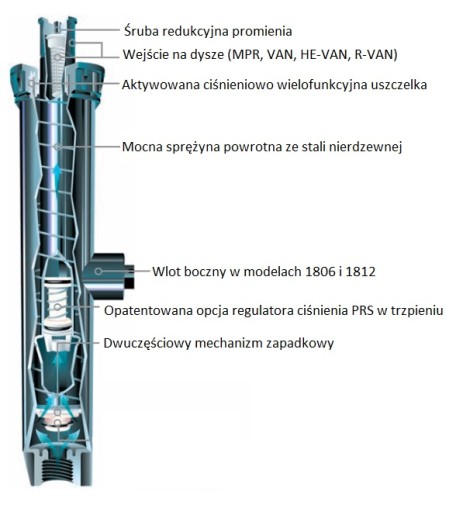 Śruba redukcyjna promienia
Wejście na dysze (MPR, VAN, HE-VAN, R-VAN)
Aktywowana ciśnieniowo wielofunkcyjna uszczelka
Mocna sprężyna powrotna ze stali nierdzewnej
Wlot boczny w modelach 1806 i 1812
Opatentowana opcja regulatora ciśnienia PRS w trzpieniu
Dwuczęściowy mechanizm zapadkowy