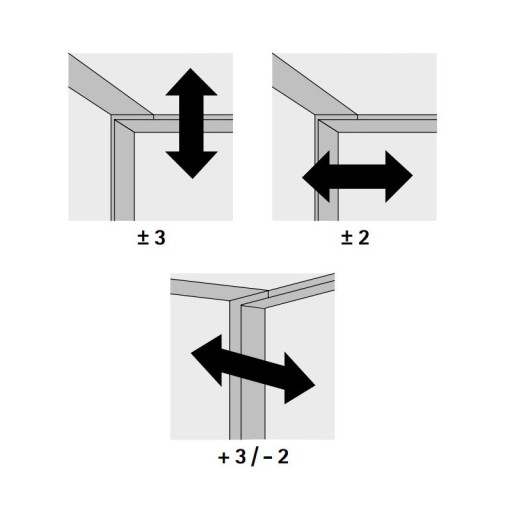 ± 3

± 2

+ 3 / – 2