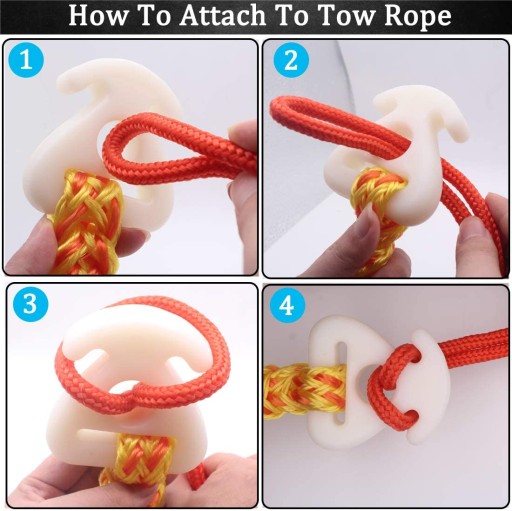 How To Attach To Tow Rope

1

2

3

4