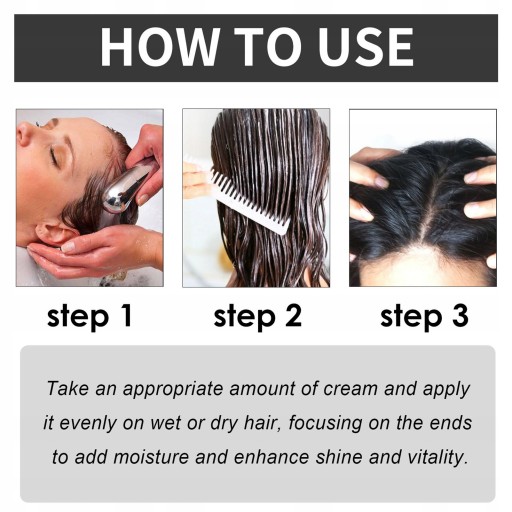 HOW TO USE

step 1

step 2

step 3

Take an appropriate amount of cream and apply it evenly on wet or dry hair, focusing on the ends to add moisture and enhance shine and vitality.