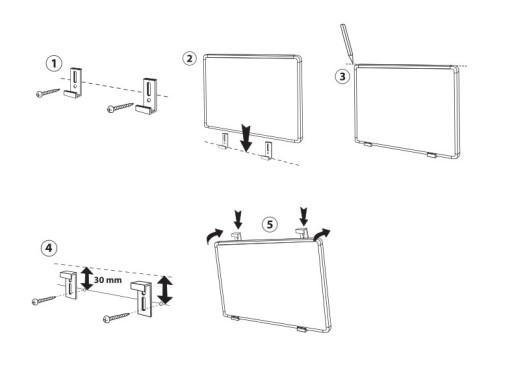 1

2

3

4

30 mm

5