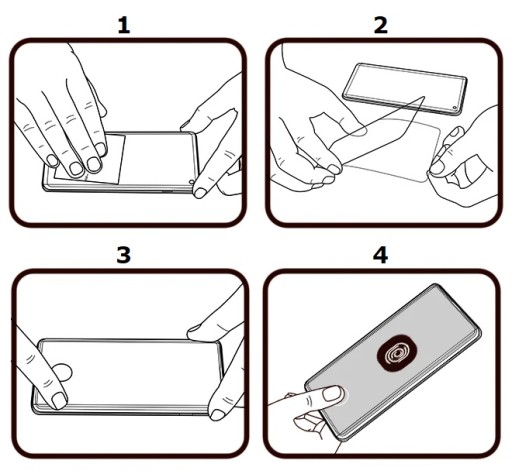 1

2

3

4