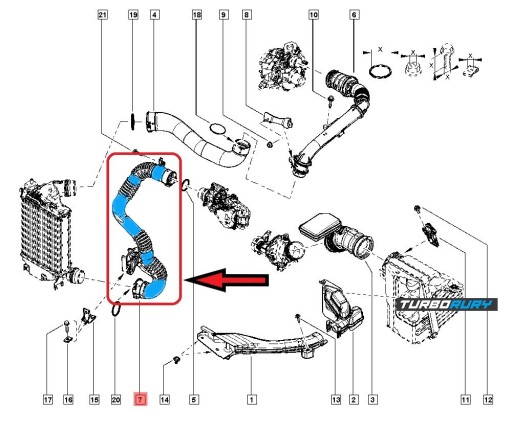 21
19
4
18
9
8
10
6
X
X
X
X
X
X
TURBORURY
17
16
15
20
7
14
5
1
13
2
3
11
12