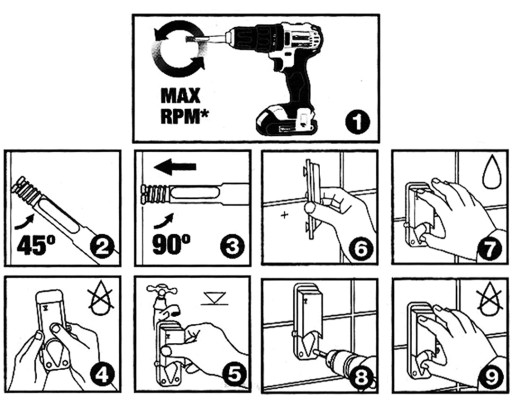 MAX RPM*

1

45°

2

90°

3

6

7

4

5

8

9