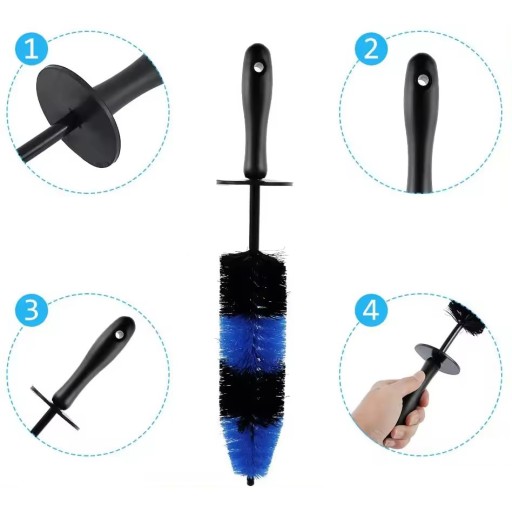 1

2

3

4