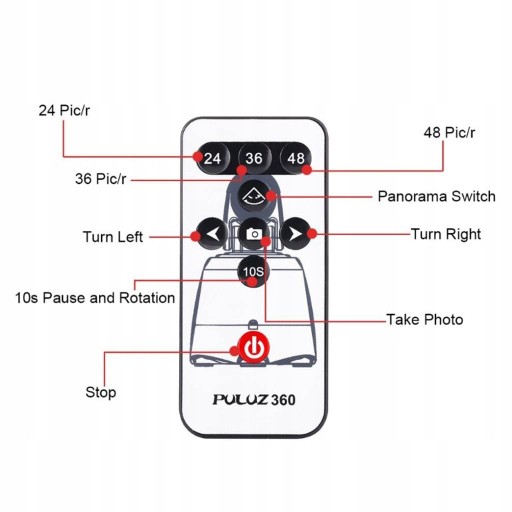 24 Pic/r

48 Pic/r

24 36 48

36 Pic/r

Panorama Switch

Turn Left

Turn Right

10S

10s Pause and Rotation

Take Photo

Stop

PULUZ 360