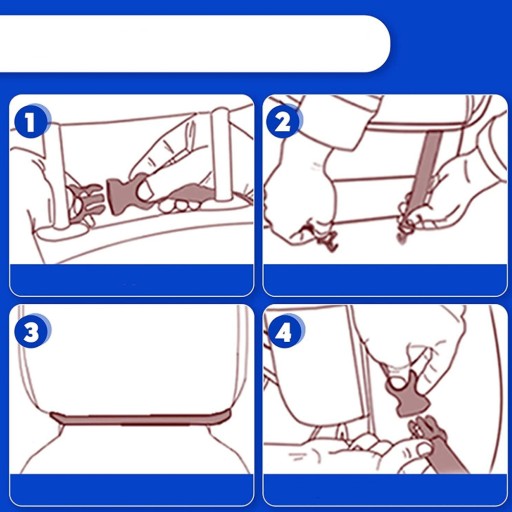 1

2

3

4