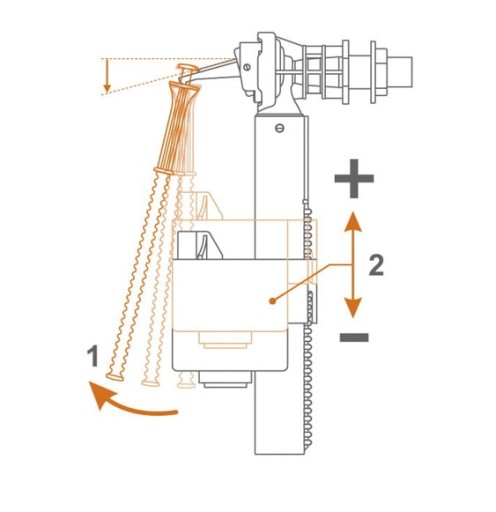 +
2
−
1