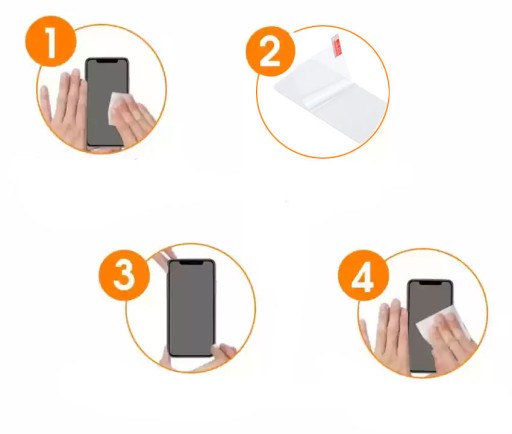 1

2

3

4