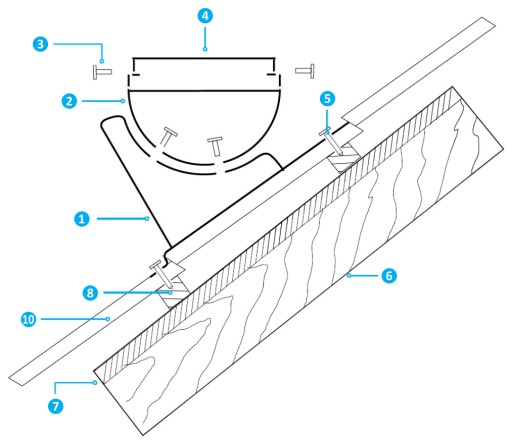 4
3
2
5
1
6
8
10
7