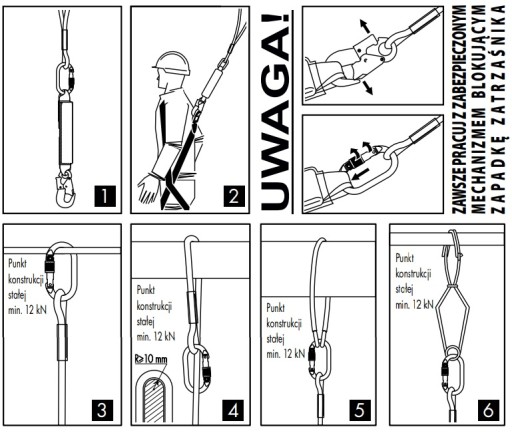 1

2

UWAGA!

ZAWSZE PRACUJ Z ZABEZPIECZONYM MECHANIZMEM BLOKUJĄCYM ZAPADKĘ ZATRZAŚNIKA

Punkt konstrukcji stałej min. 12 kN

3

Punkt konstrukcji stałej min. 12 kN

R≥10 mm

4

Punkt konstrukcji stałej min. 12 kN

5

Punkt konstrukcji stałej min. 12 kN

6