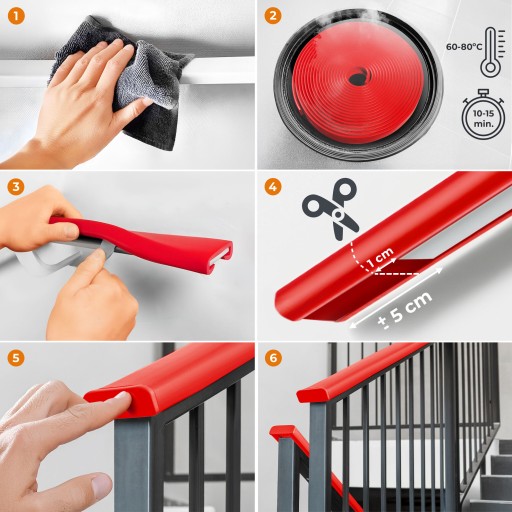 1

2

60-80°C

10-15 min.

3

4

1 cm

± 5 cm

5

6