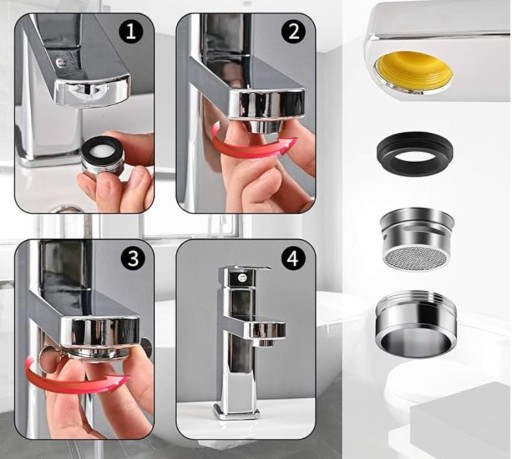 1
2
3
4