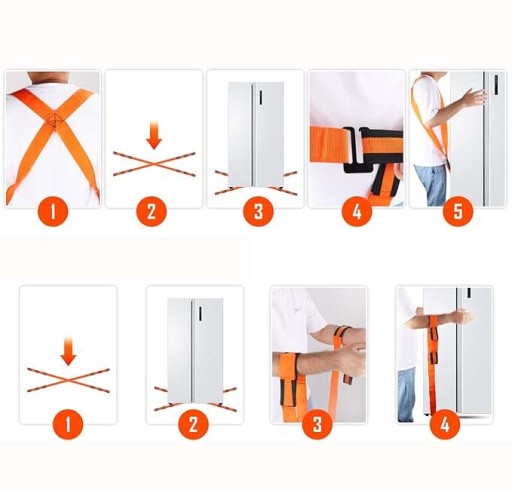 1
2
3
4
5

1
2
3
4