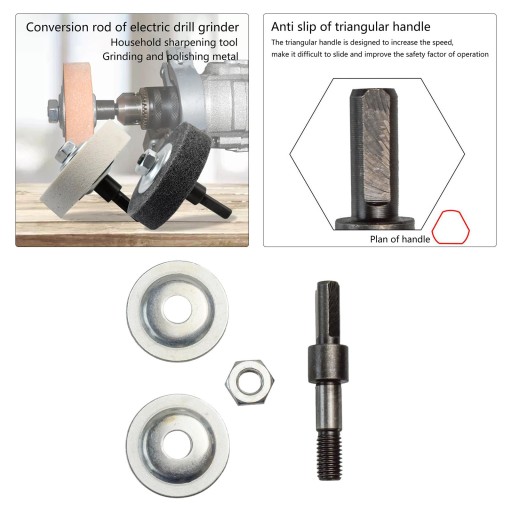 Conversion rod of electric drill grinder
Household sharpening tool
Grinding and polishing metal

Anti slip of triangular handle
The triangular handle is designed to increase the speed, make it difficult to slide and improve the safety factor of operation

Plan of handle