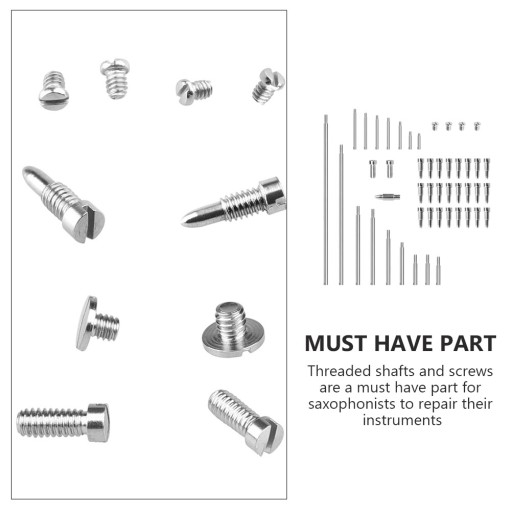 MUST HAVE PART

Threaded shafts and screws are a must have part for saxophonists to repair their instruments