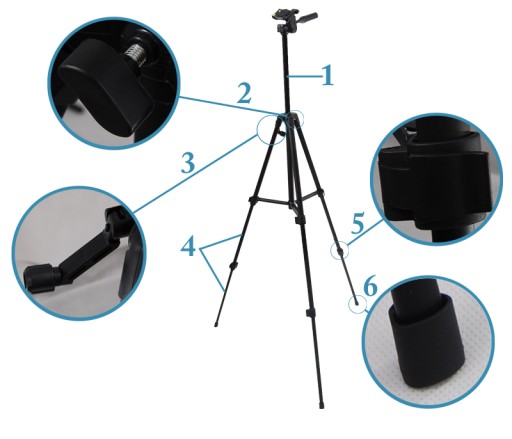 1
2
3
4
5
6