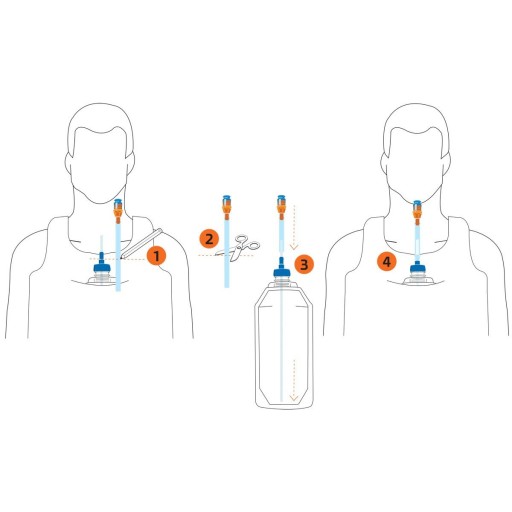 1
2
3
4