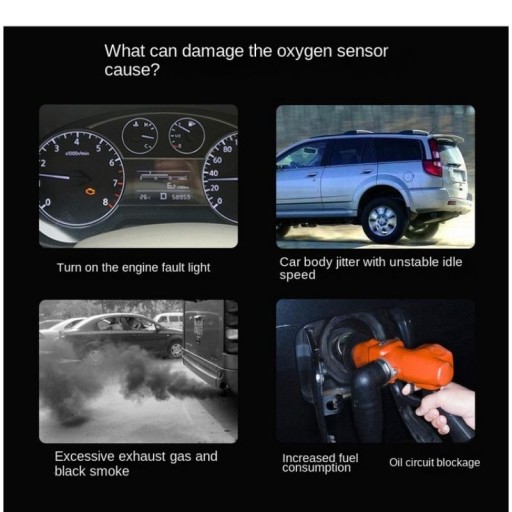 What can damage the oxygen sensor cause?

Turn on the engine fault light

Car body jitter with unstable idle speed

Excessive exhaust gas and black smoke

Increased fuel consumption

Oil circuit blockage