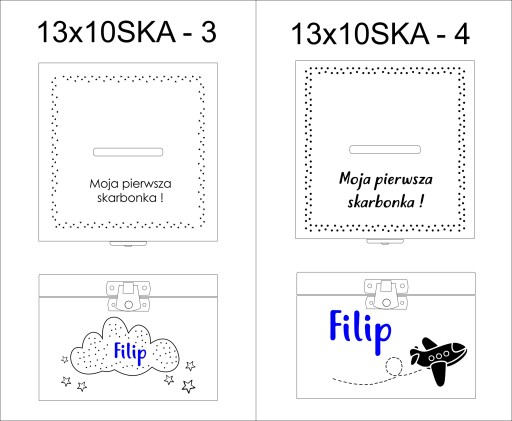 13x10SKA - 3

Moja pierwsza skarbonka !

Filip

13x10SKA - 4

Moja pierwsza skarbonka !

Filip