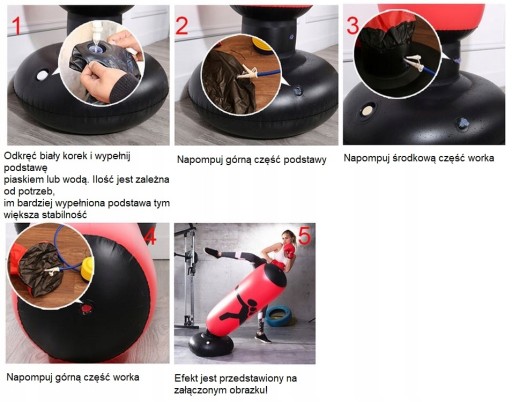 1

Odkręć biały korek i wypełnij podstawę piaskiem lub wodą. Ilość jest zależna od potrzeb, im bardziej wypełniona podstawa tym większa stabilność

2

Napompuj górną część podstawy

3

Napompuj środkową część worka

4

Napompuj górną część worka

5

Efekt jest przedstawiony na załączonym obrazku!