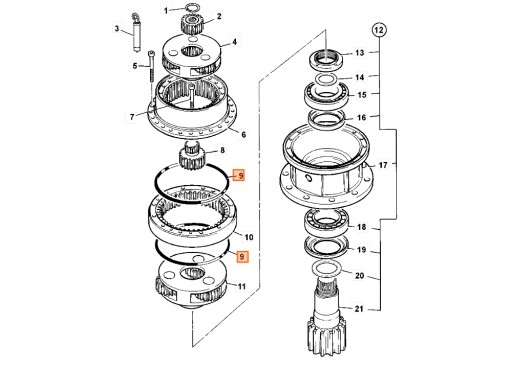 1
2
3
4
5
7
6
8
9
10
9
11
12
13
14
15
16
17
18
19
20
21