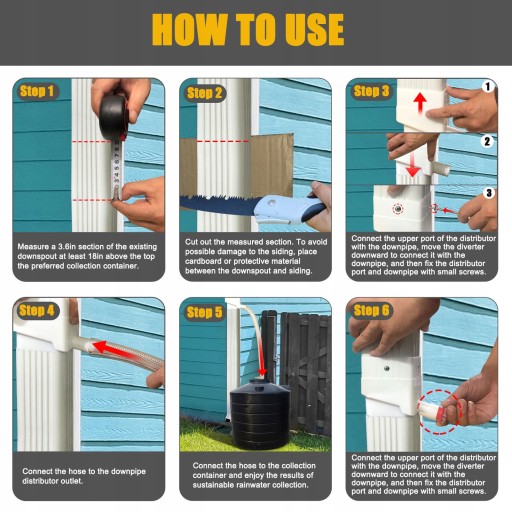 HOW TO USE

Step 1

Measure a 3.6in section of the existing downspout at least 18in above the top the preferred collection container.

Step 2

Cut out the measured section. To avoid possible damage to the siding, place cardboard or protective material between the downspout and siding.

Step 3

1

2

3

Connect the upper port of the distributor with the downpipe, move the diverter downward to connect it with the downpipe, and then fix the distributor port and downpipe with small screws.

Step 4

Connect the hose to the downpipe distributor outlet.

Step 5

Connect the hose to the collection container and enjoy the results of sustainable rainwater collection.

Step 6

Connect the upper port of the distributor with the downpipe, move the diverter downward to connect it with the downpipe, and then fix the distributor port and downpipe with small screws.