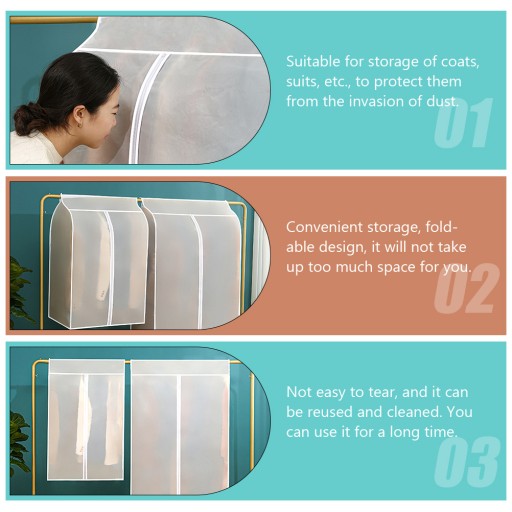 Suitable for storage of coats, suits, etc., to protect them from the invasion of dust.

01

Convenient storage, foldable design, it will not take up too much space for you.

02

Not easy to tear, and it can be reused and cleaned. You can use it for a long time.

03