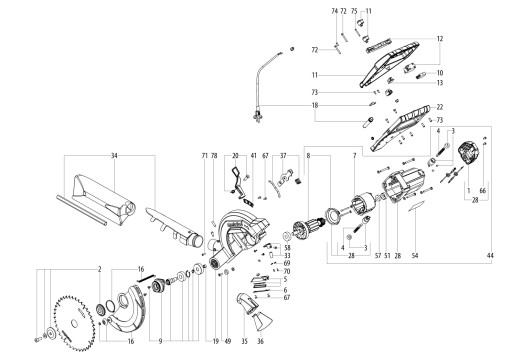 74 72 75 11
72
12
11
10
13
73
18
22
18
73
4 3
34
71 78
20 41
67
37
8
7
1
66
28
58
33
69
70
5
6
67
4 3
28
57 51 28
54
44
2
16
16
9
19 49
35
36