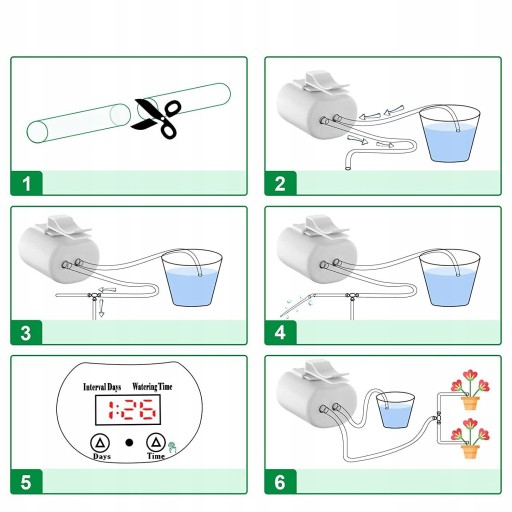 1

2

3

4

Interval Days Watering Time

1:26

Days Time

5

6