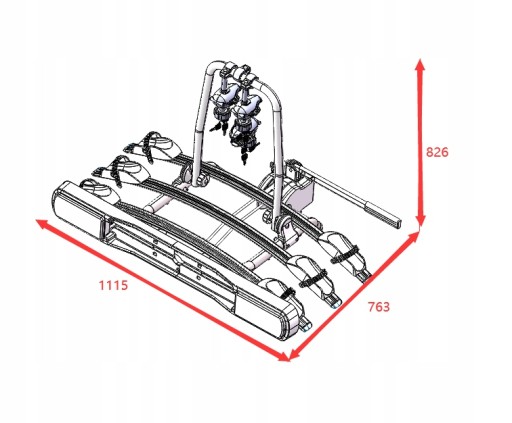 826

1115

763