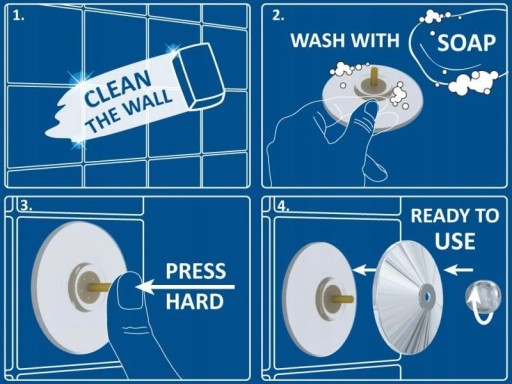 1.

CLEAN THE WALL

2.

WASH WITH SOAP

3.

PRESS HARD

4.

READY TO USE