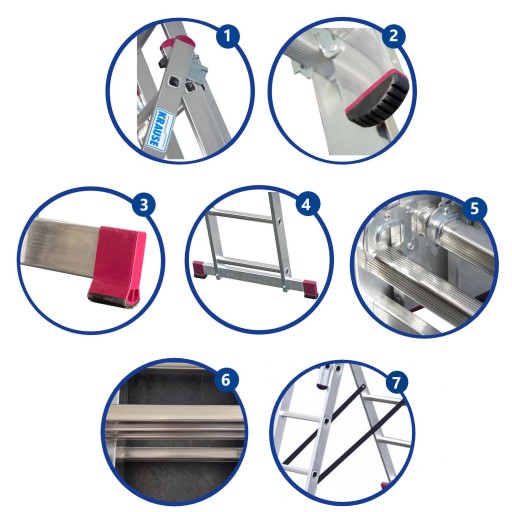 1
KRAUSE
2
3
4
5
6
7