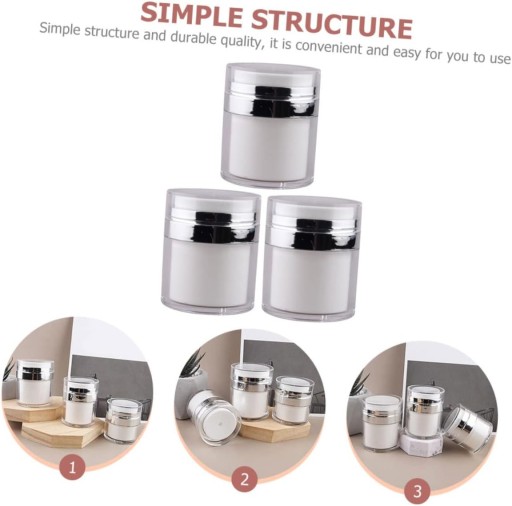 SIMPLE STRUCTURE

Simple structure and durable quality, it is convenient and easy for you to use

1

2

3