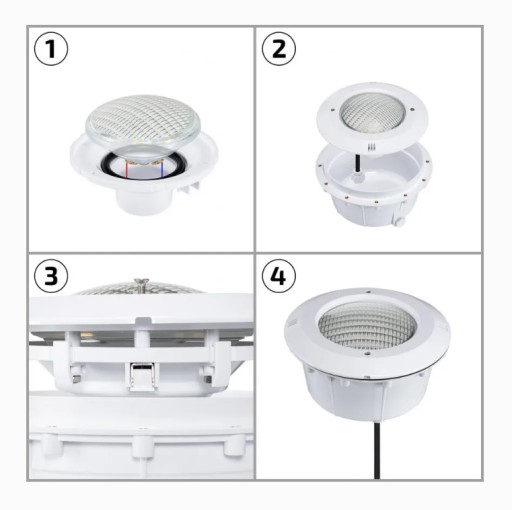 1

2

3

4