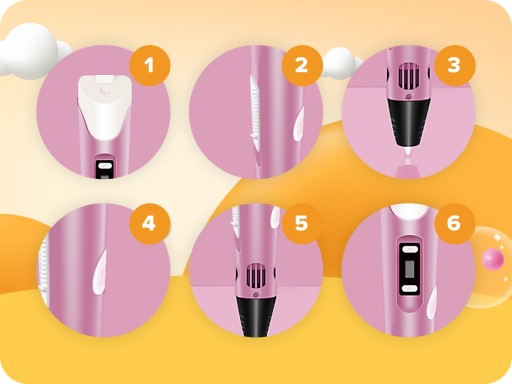 1
2
3
4
5
6