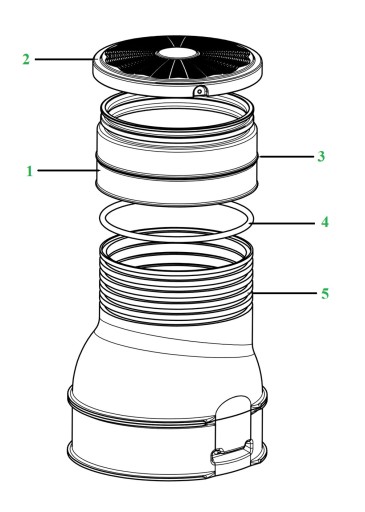 2
3
1
4
5