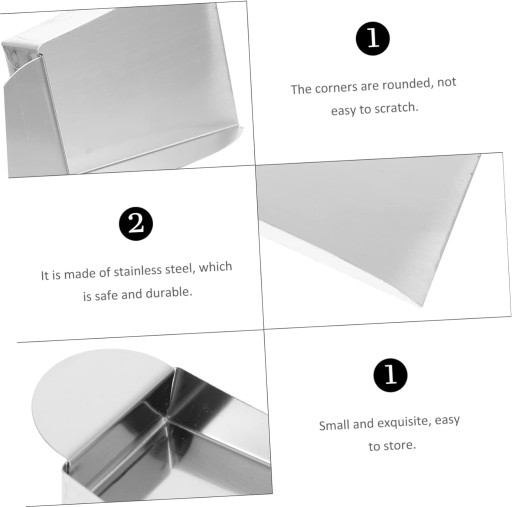 1

The corners are rounded, not easy to scratch.

2

It is made of stainless steel, which is safe and durable.

1

Small and exquisite, easy to store.