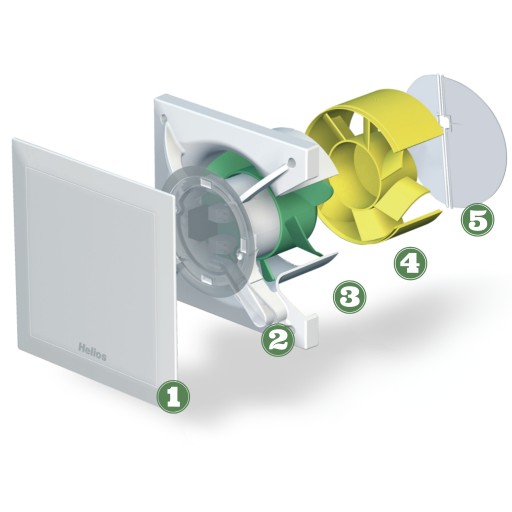 Helios

1

2

3

4

5