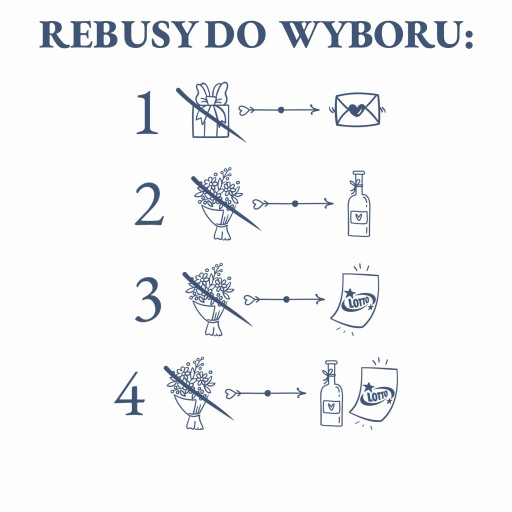 REBUSY DO WYBORU:

1

2

3

LOTTO

4

LOTTO